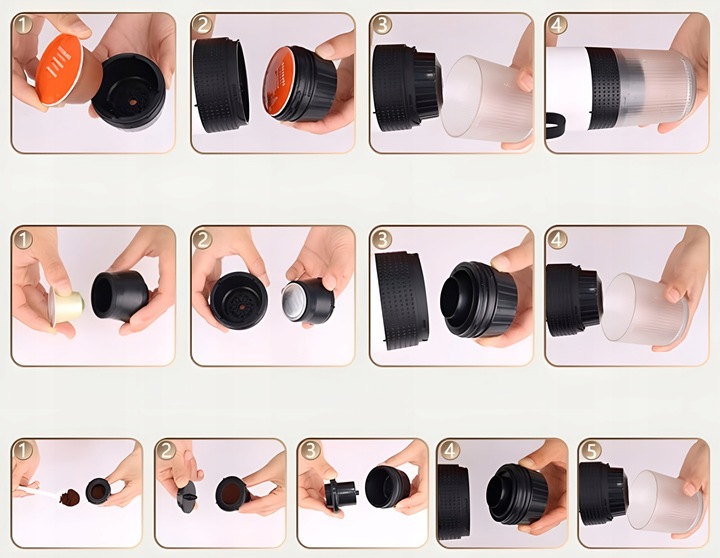 1
2
3
4
1
2
3
4
1
2
3
4
5