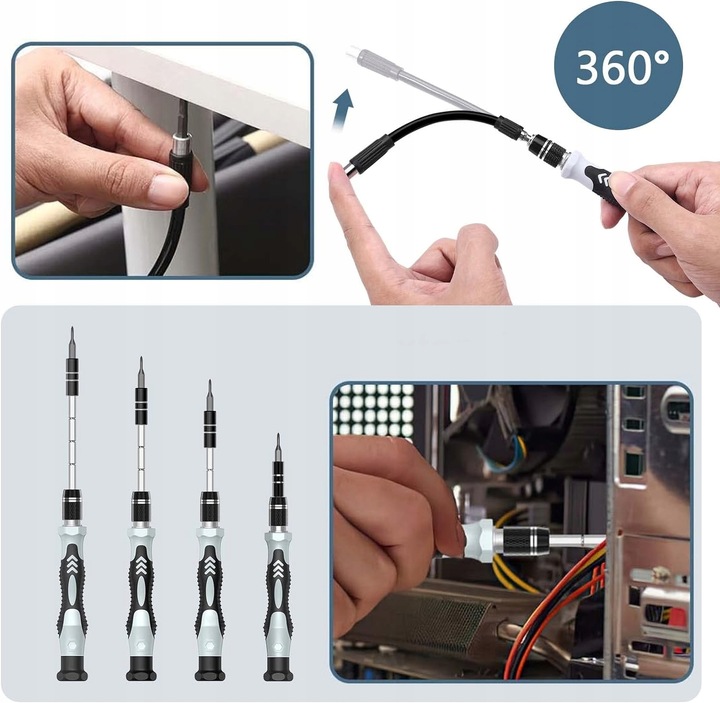 360°