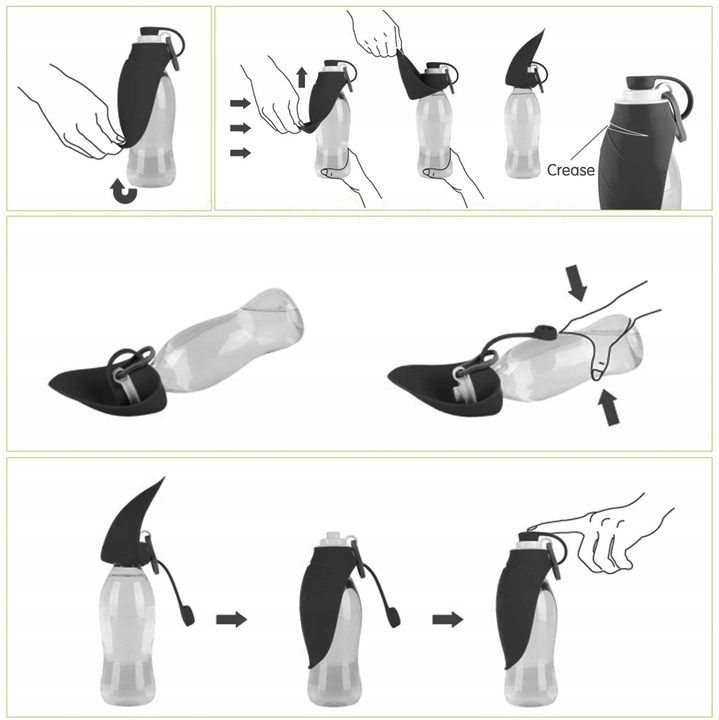 Crease