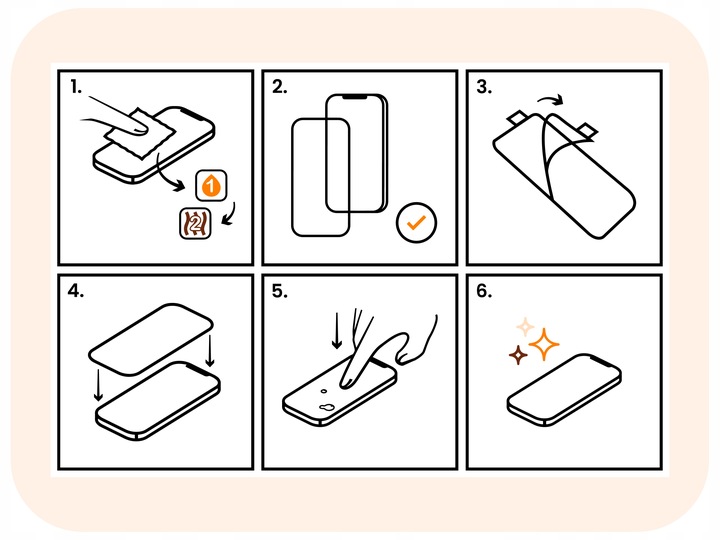 1.

1

2

2.

3.

4.

5.

6.