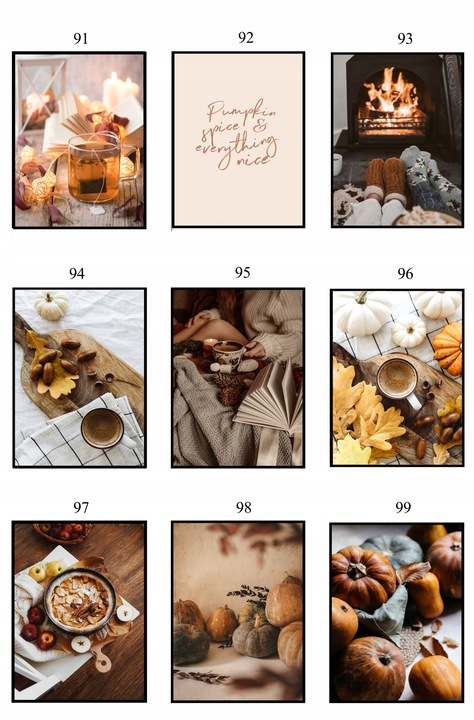 91

92

Pumpkin spice & everything nice

93

94

95

96

97

98

99