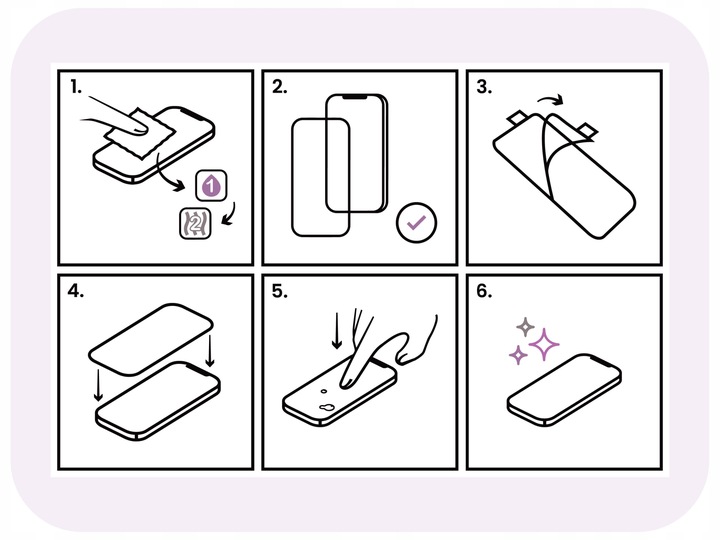 1.

1

2

2.

3.

4.

5.

6.