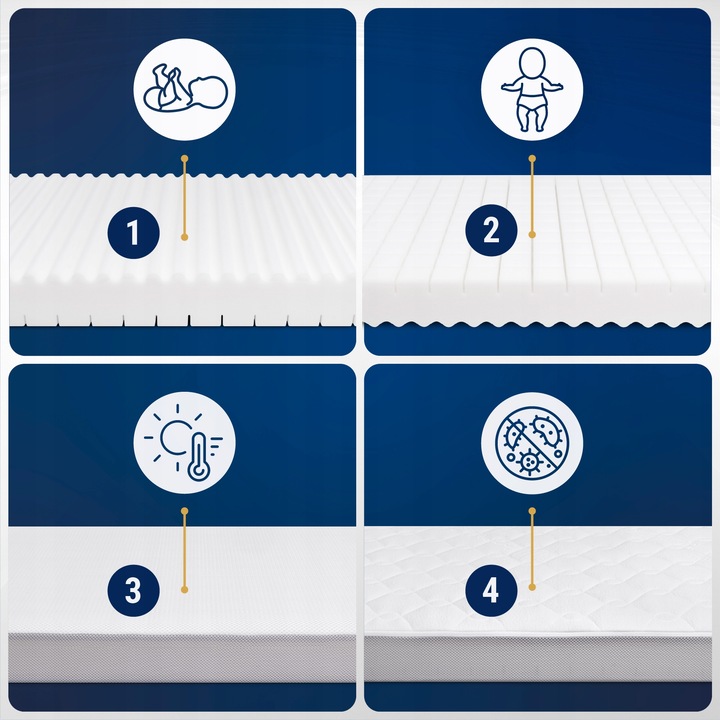 1

2

3

4