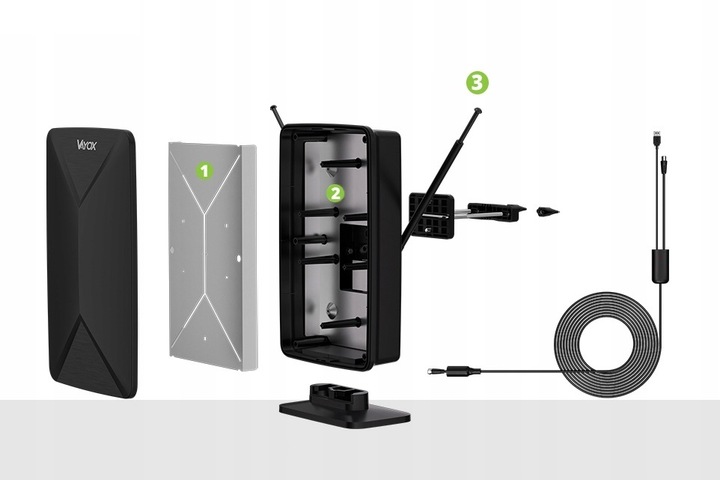 VAYOX

1

2

3