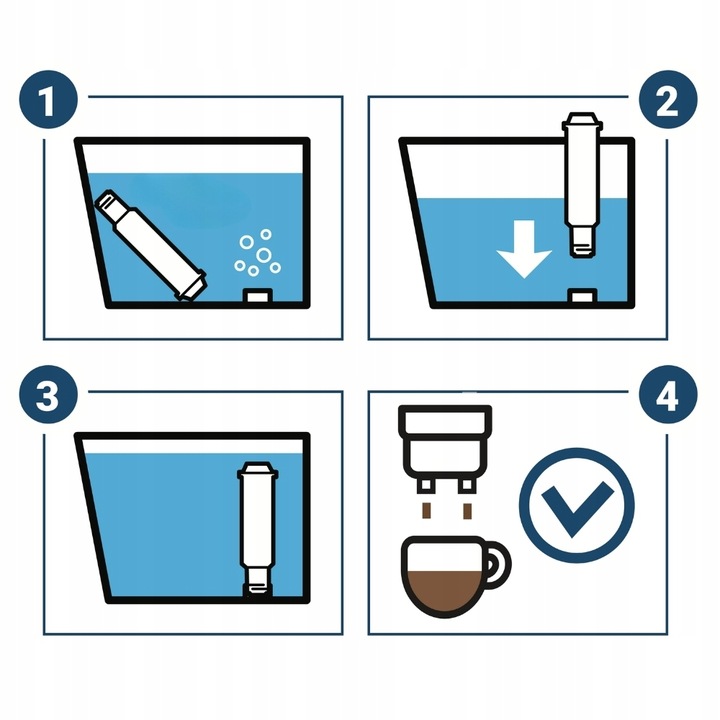 1

2

3

4