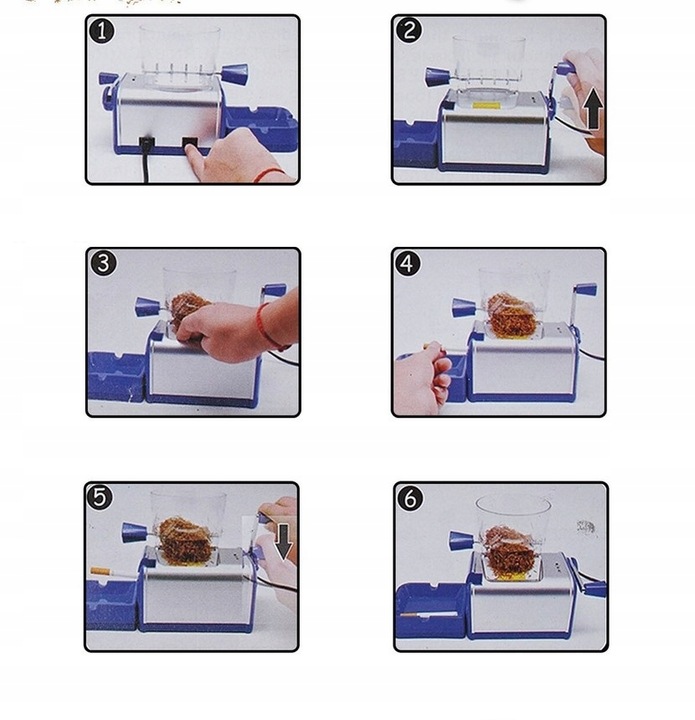 1

2

3

4

5

6