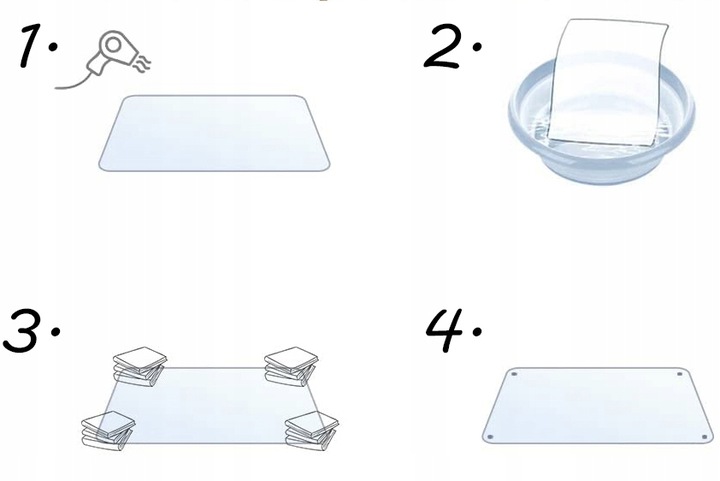 1.

2.

3.

4.