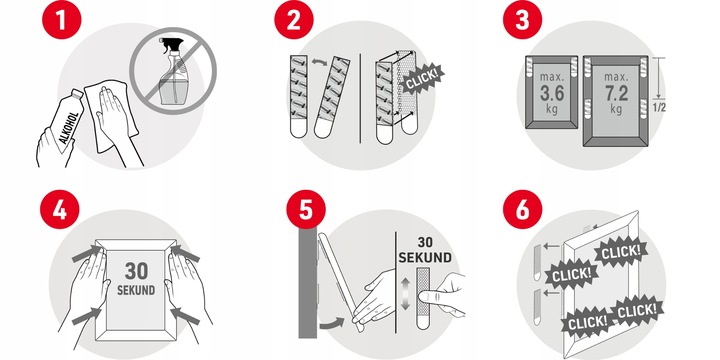 1

ALKOHOL

2

CLICK!

3

max.
3.6
kg

max.
7.2
kg

1/2

4

30
SEKUND

5

30
SEKUND

6

CLICK!

CLICK!

CLICK!

CLICK!