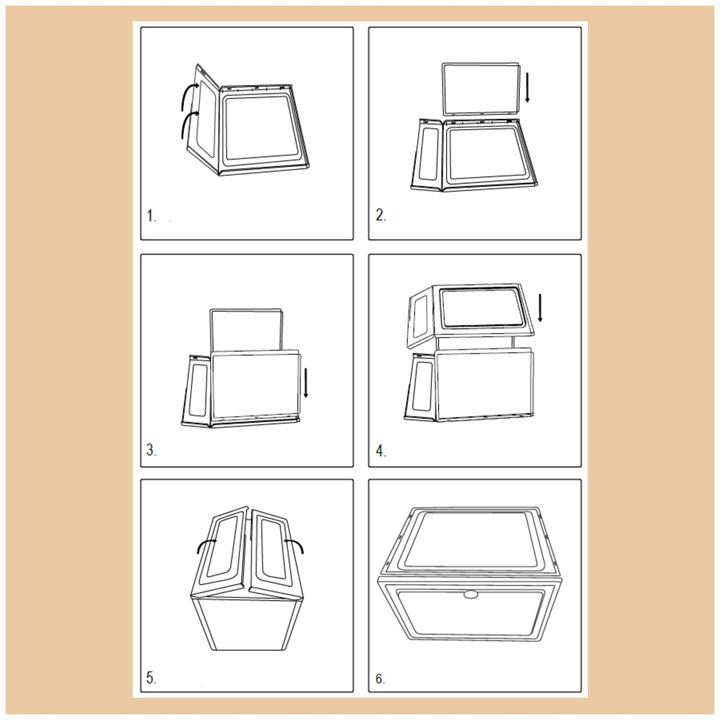 1.

2.

3.

4.

5.

6.