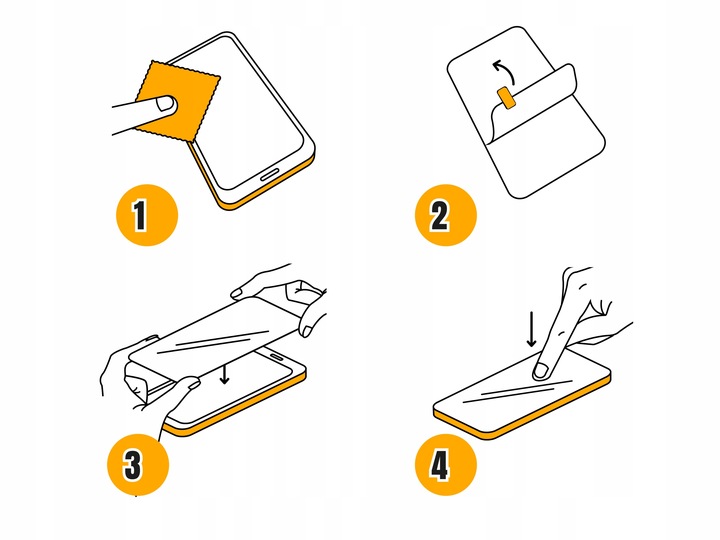 1

2

3

4