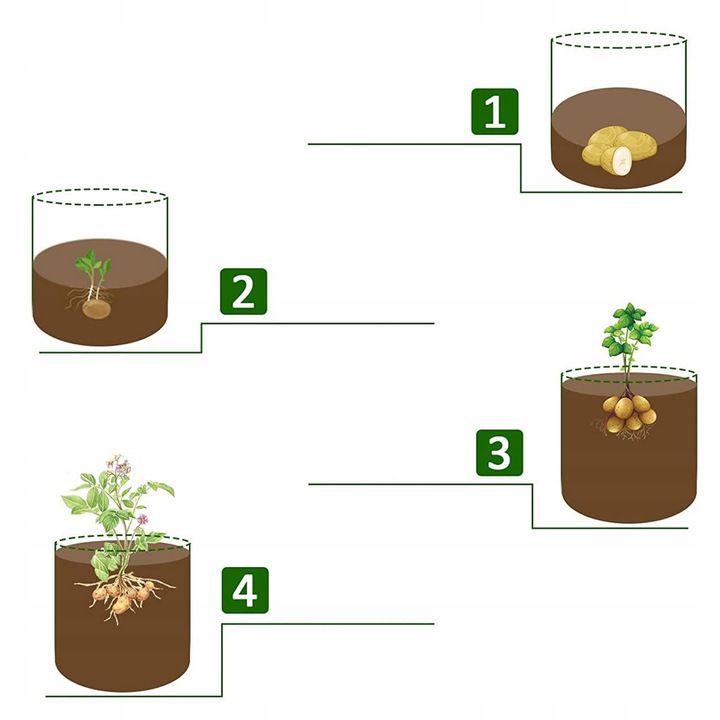 1

2

3

4