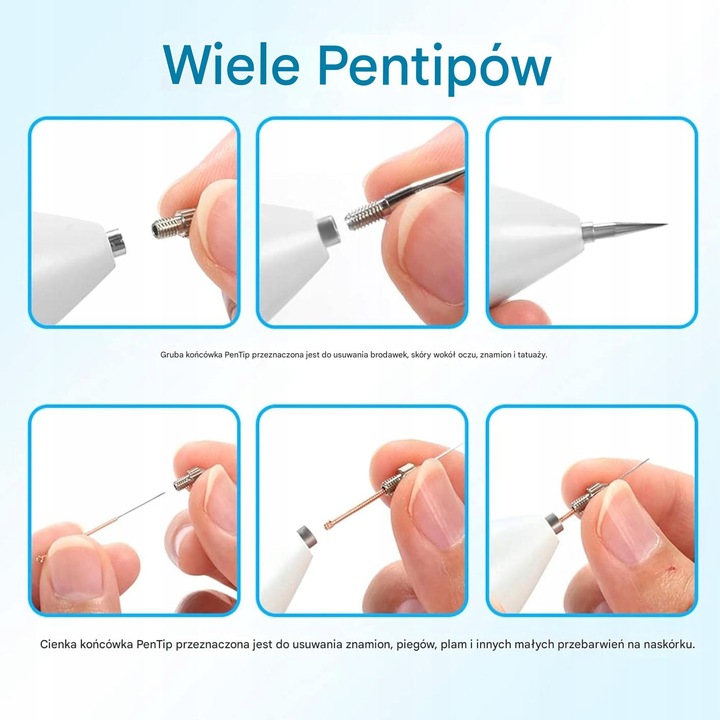 Wiele Pentipów

Gruba końcówka PenTip przeznaczona jest do usuwania brodawek, skóry wokół oczu, znamion i tatuaży.

Cienka końcówka PenTip przeznaczona jest do usuwania znamion, piegów, plam i innych małych przebarwień na naskórku.