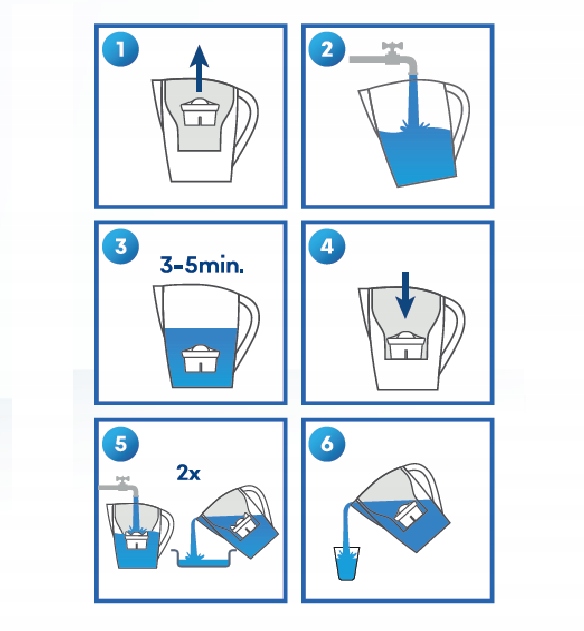 1

2

3

3-5min.

4

5

2x

6