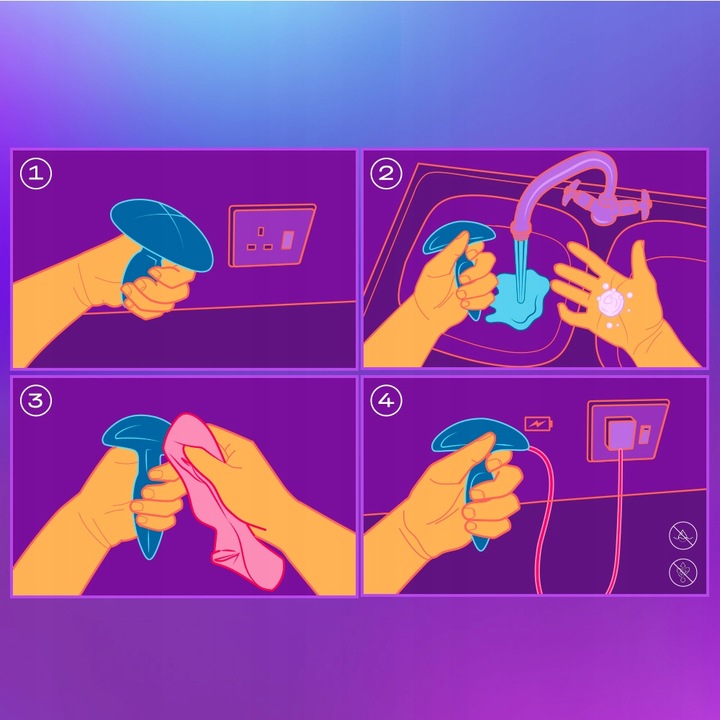 1

2

3

4