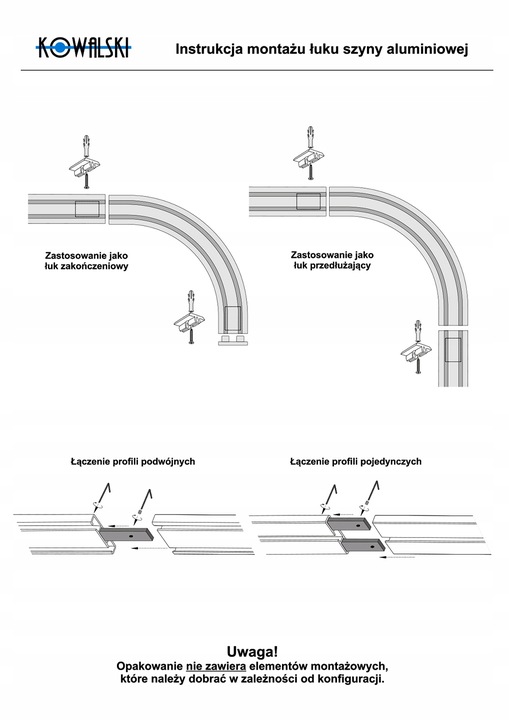 KOWALSKI

Instrukcja montażu łuku szyny aluminiowej

Zastosowanie jako łuk zakończeniowy

Zastosowanie jako łuk przedłużający

Łączenie profili podwójnych

Łączenie profili pojedynczych

Uwaga!
Opakowanie nie zawiera elementów montażowych, które należy dobrać w zależności od konfiguracji.