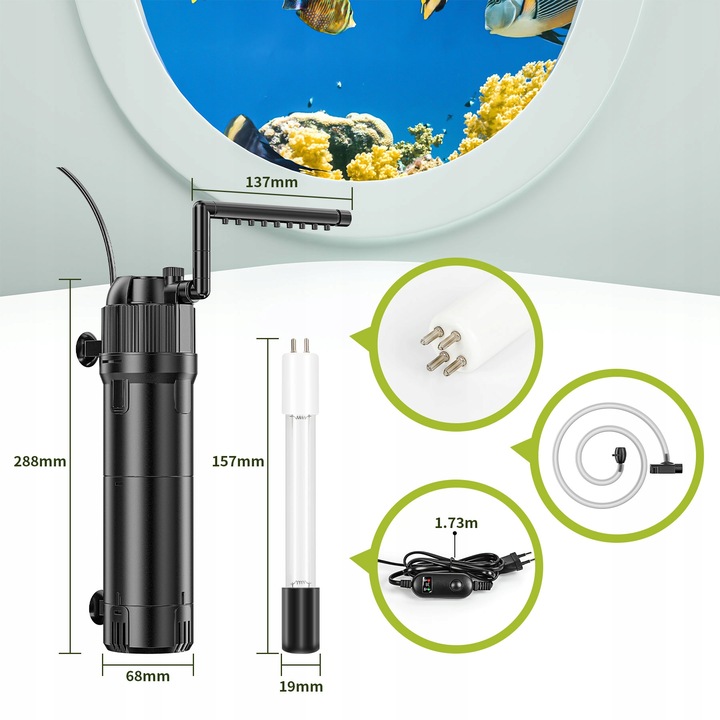 137mm

288mm

157mm

1.73m

68mm

19mm