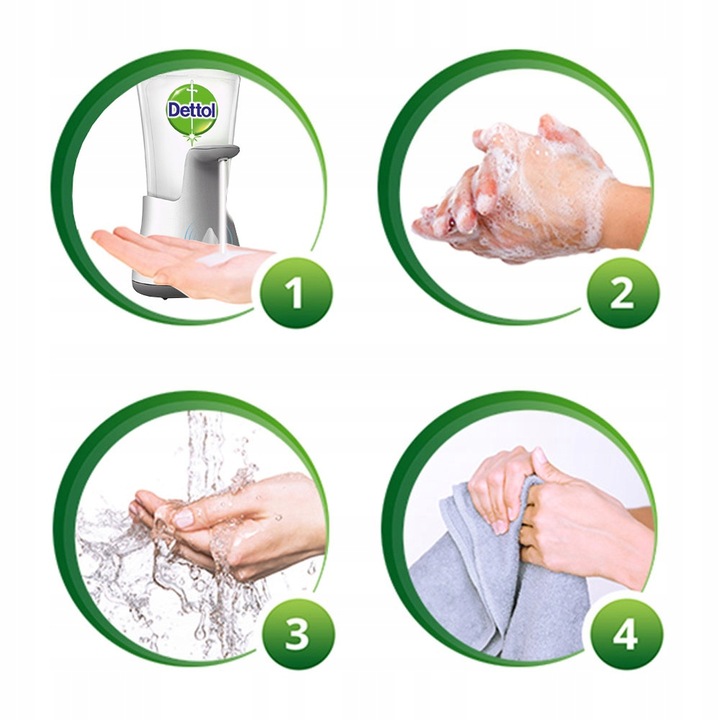 Dettol
1
2
3
4