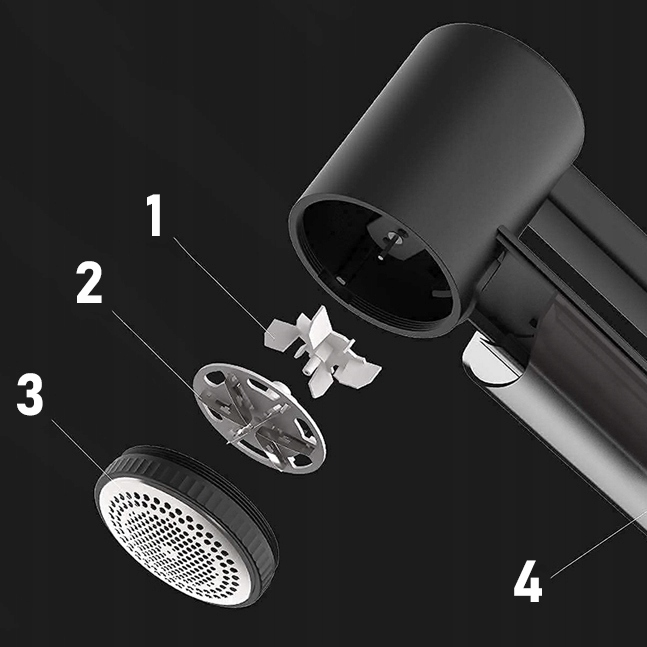 1
2
3
4