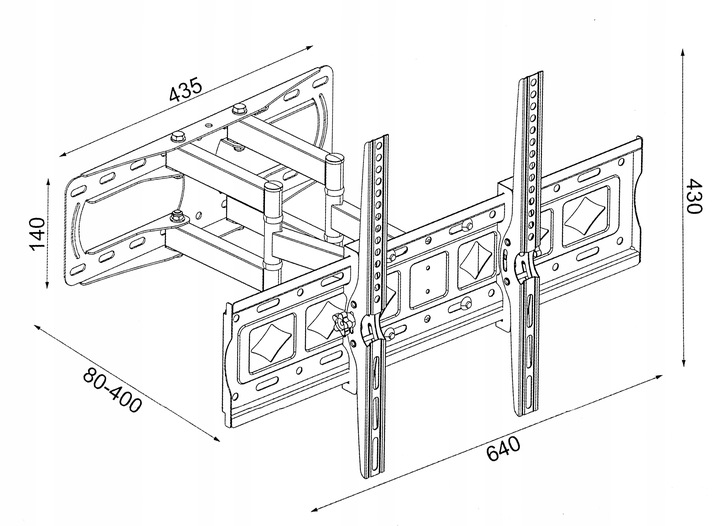 435
140
430
80-400
640