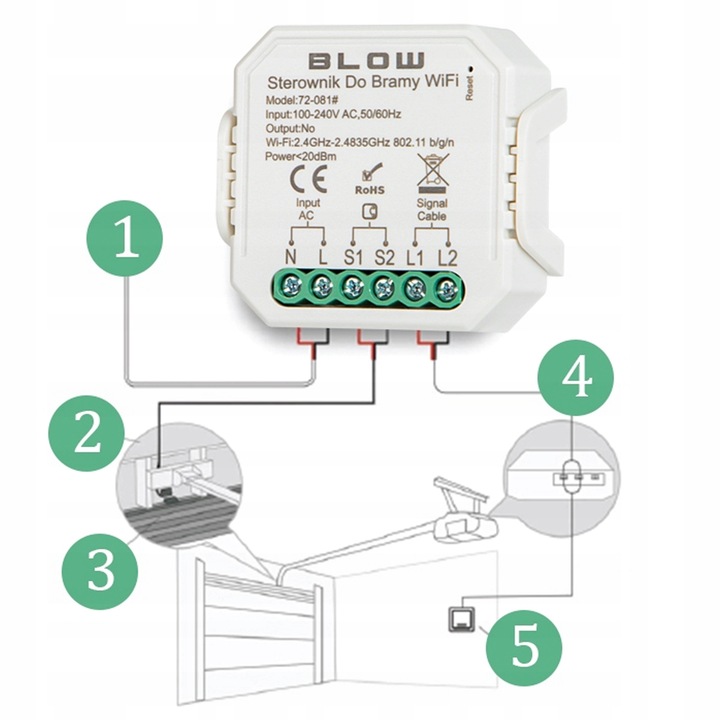 BLOW
Sterownik Do Bramy WiFi
Reset
Model:72-081#
Input:100-240V AC,50/60Hz
Output:No
Wi-Fi:2.4GHz-2.4835GHz 802.11 b/g/n
Power<20dBm
CE
RoHS
Input AC
Signal Cable
N L S1 S2 L1 L2
1
2
3
4
5