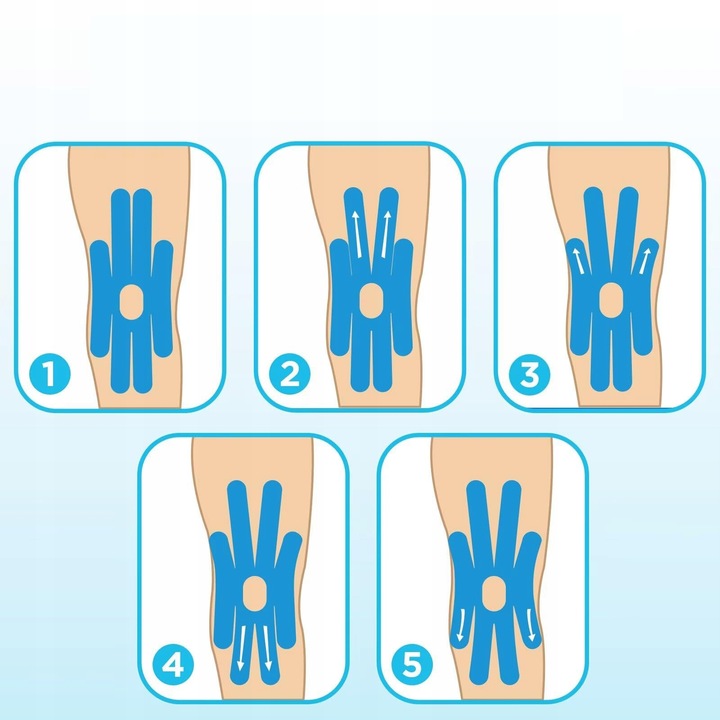 1

2

3

4

5