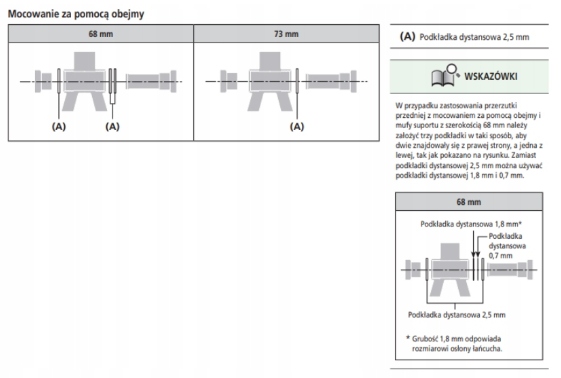 Mocowanie za pomocą obejmy

| 68 mm | 73 mm |
|---|---|
| (A) (A) | (A) |

(A) Podkładka dystansowa 2,5 mm

WSKAZÓWKI

W przypadku zastosowania przerzutki przedniej z mocowaniem za pomocą obejmy i mufy suportu z szerokością 68 mm należy założyć trzy podkładki w taki sposób, aby dwie znajdowały się z prawej strony, a jedna z lewej, tak jak pokazano na rysunku. Zamiast podkładki dystansowej 2,5 mm można używać podkładki dystansowej 1,8 mm i 0,7 mm.

68 mm

Podkładka dystansowa 1,8 mm*

Podkładka dystansowa 0,7 mm

Podkładka dystansowa 2,5 mm

* Grubość 1,8 mm odpowiada rozmiarowi osłony łańcucha.