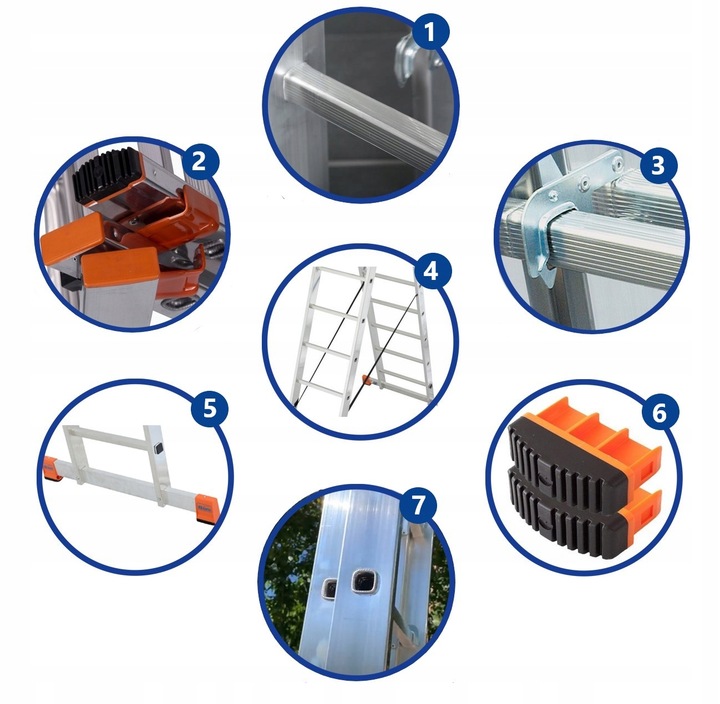 1

2

3

4

5

6

7