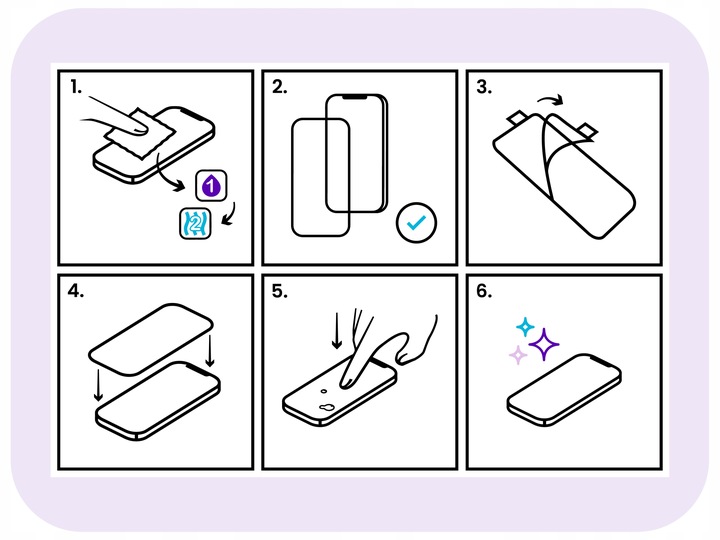 1.
1
2
2.
3.
4.
5.
6.