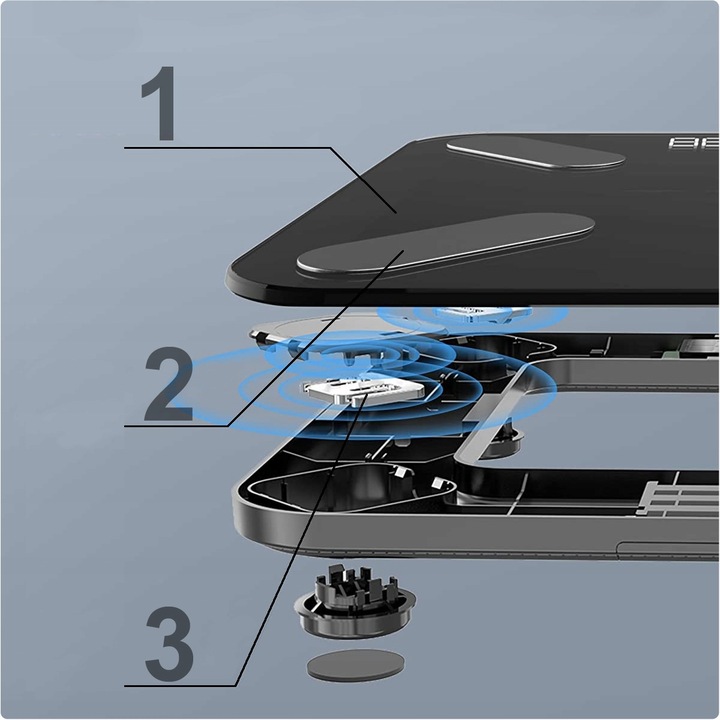 1

2

3