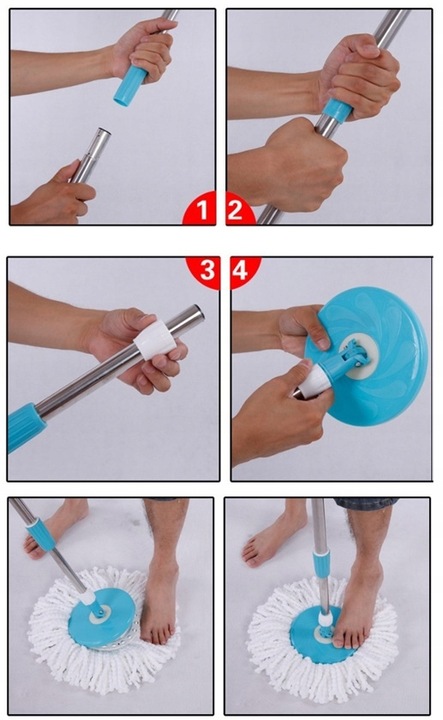 1 2

3 4