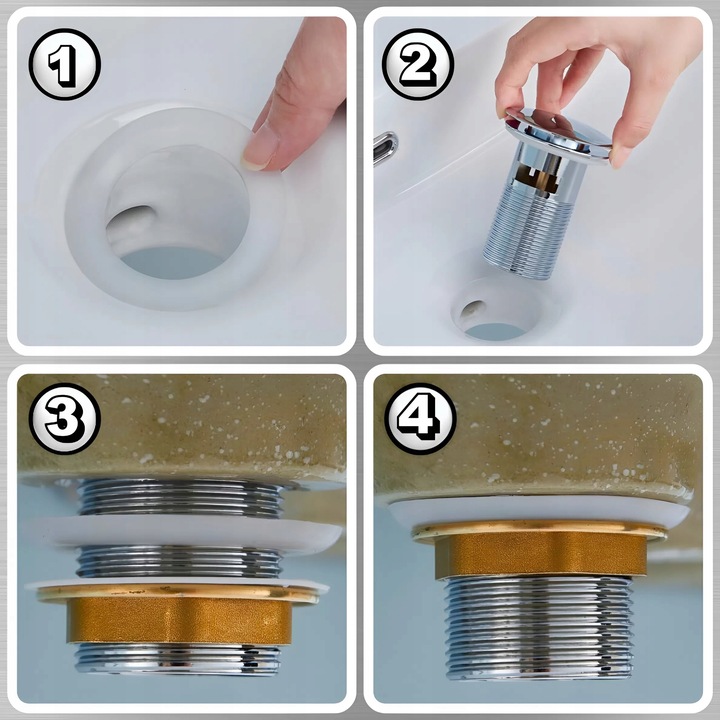 1

2

3

4