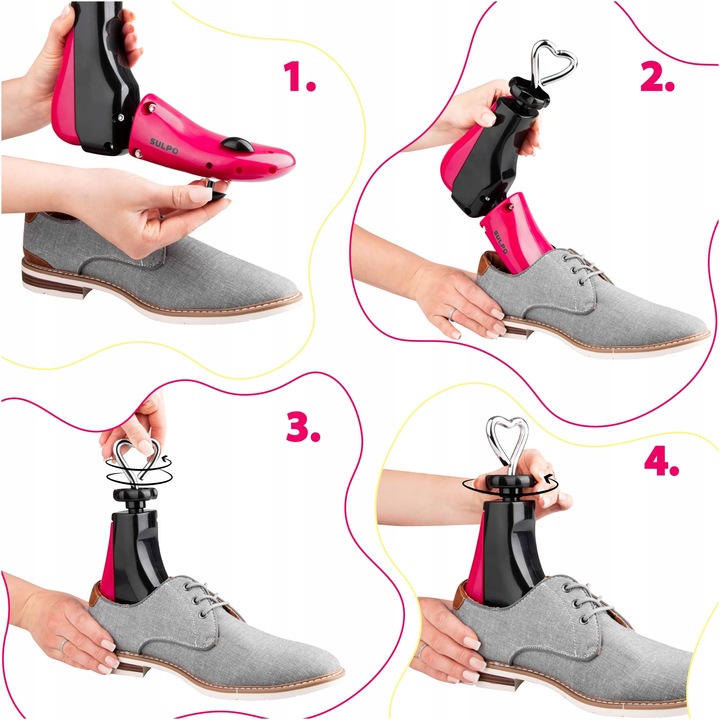 1.

SULPO

2.

SULPO

3.

4.