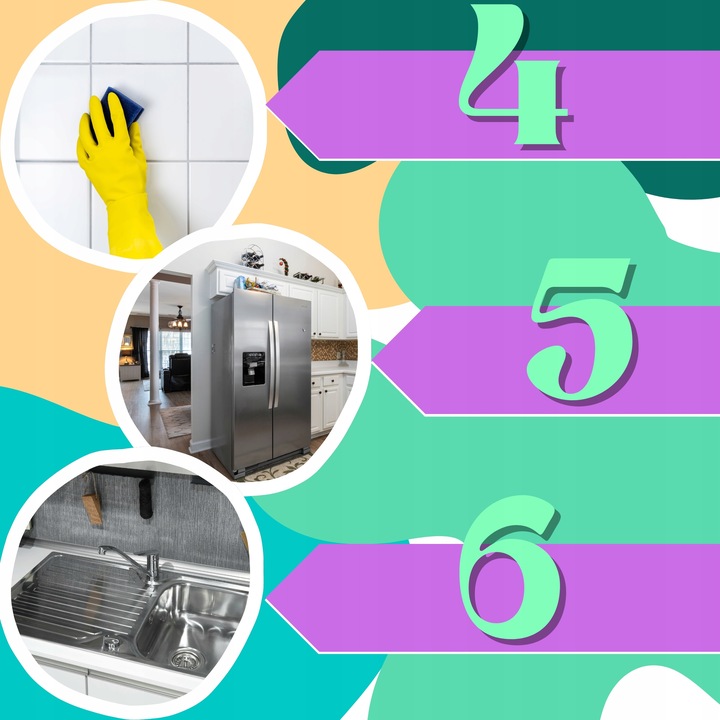 4

5

6