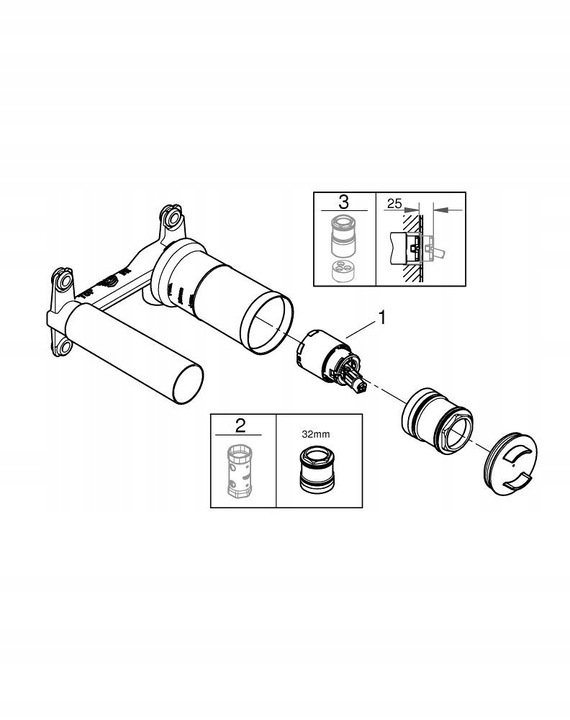 3

25

1

2

32mm