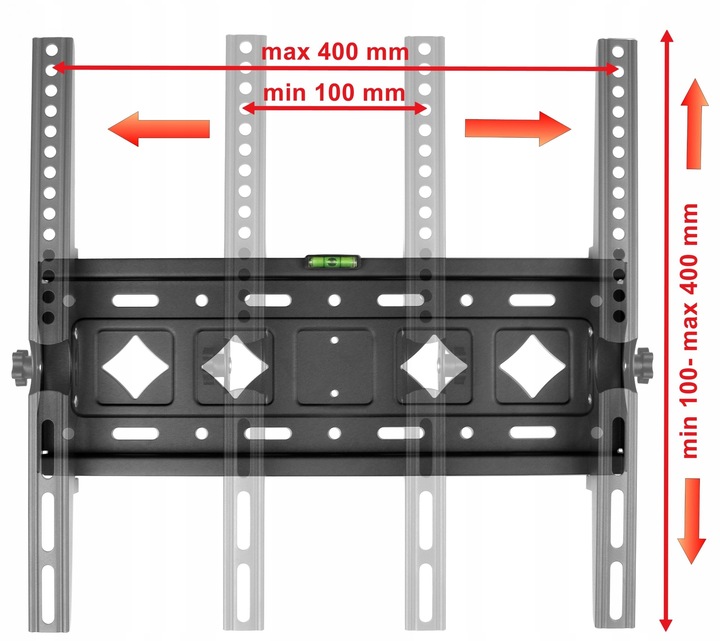 max 400 mm
min 100 mm
min 100- max 400 mm