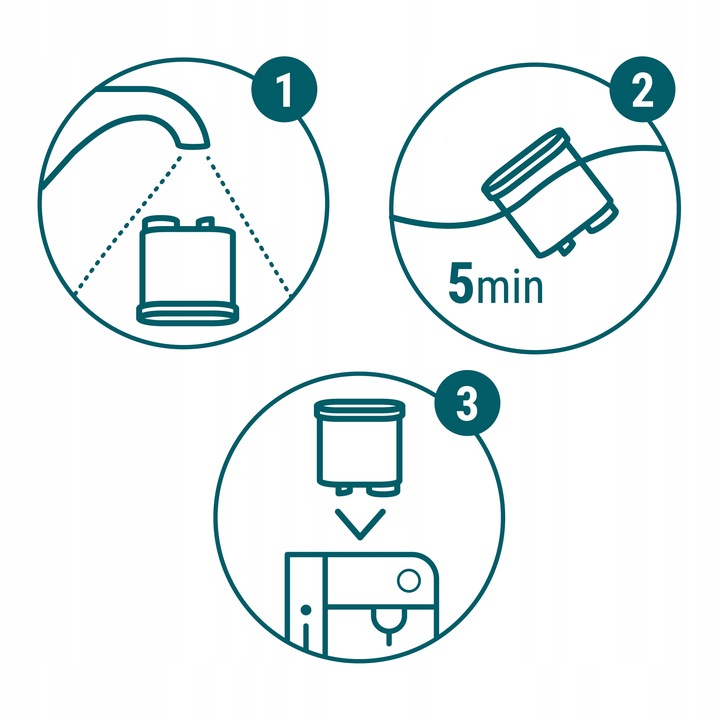 1

2

5min

3