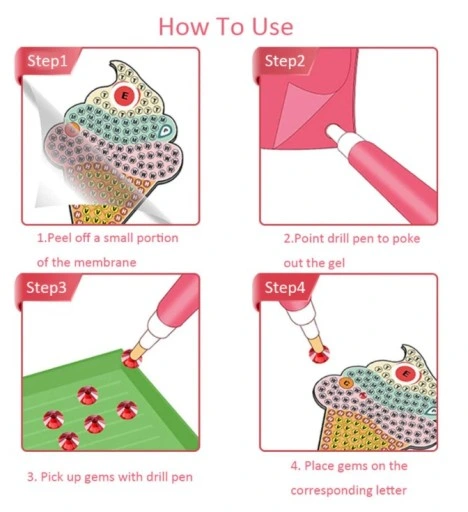 How To Use

Step1

1.Peel off a small portion of the membrane

Step2

2.Point drill pen to poke out the gel

Step3

3. Pick up gems with drill pen

Step4

4. Place gems on the corresponding letter