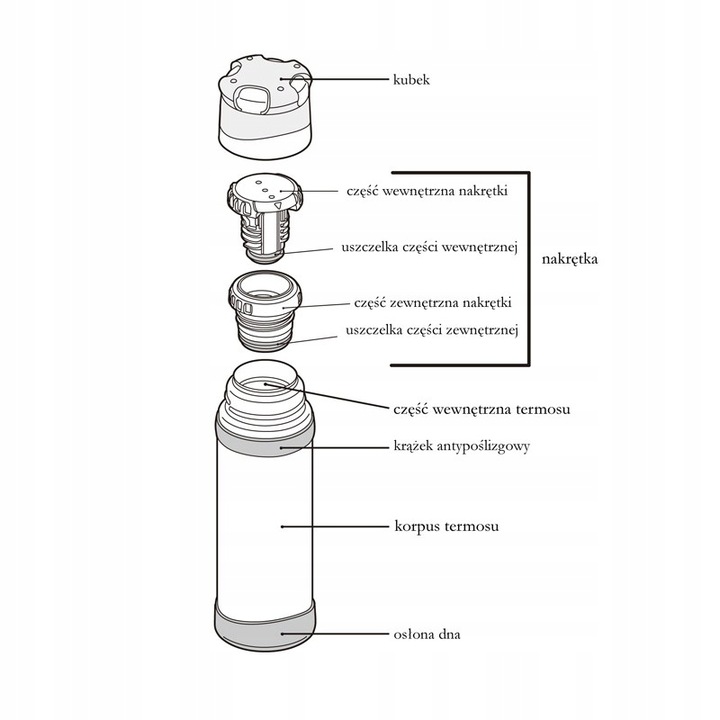 kubek

część wewnętrzna nakrętki

uszczelka części wewnętrznej

nakrętka

część zewnętrzna nakrętki

uszczelka części zewnętrznej

część wewnętrzna termosu

krążek antypoślizgowy

korpus termosu

osłona dna