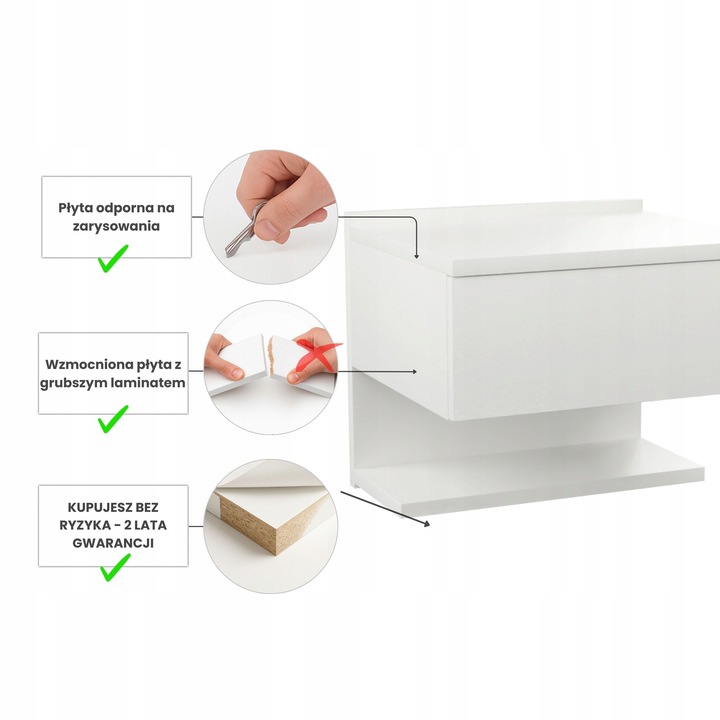 Płyta odporna na zarysowania

Wzmocniona płyta z grubszym laminatem

KUPUJESZ BEZ RYZYKA - 2 LATA GWARANCJI