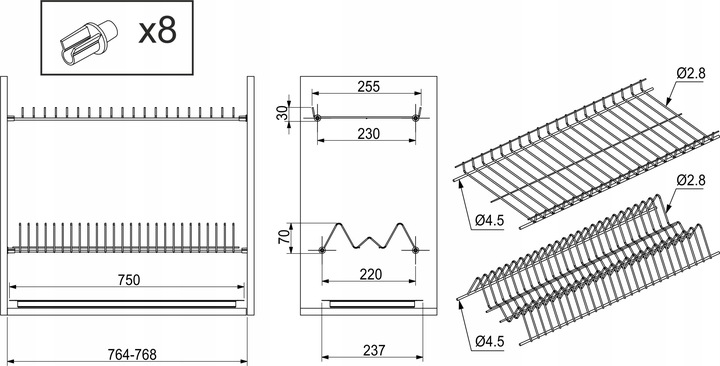 x8

750

764-768

255

30

230

70

220

237

Ø2.8

Ø4.5

Ø2.8

Ø4.5