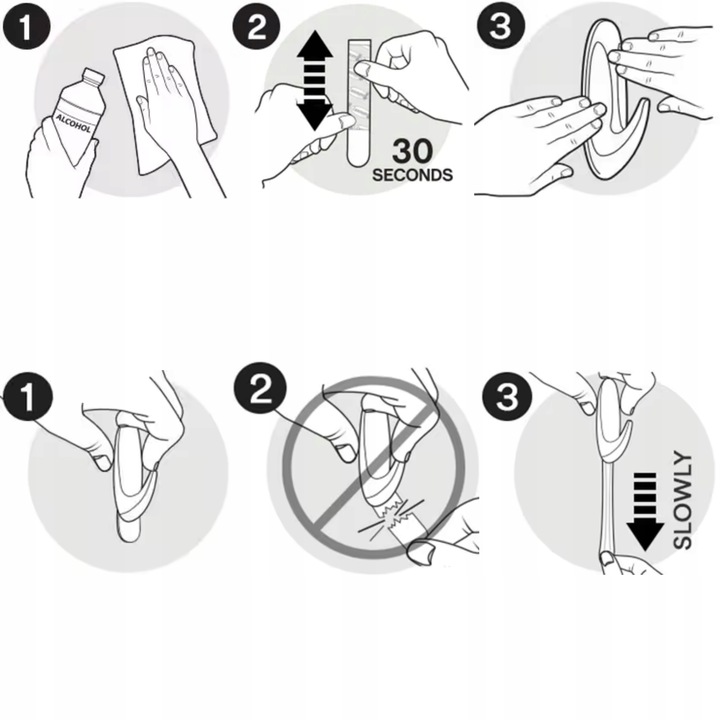 1

ALCOHOL

2

30
SECONDS

3

1

2

3

SLOWLY