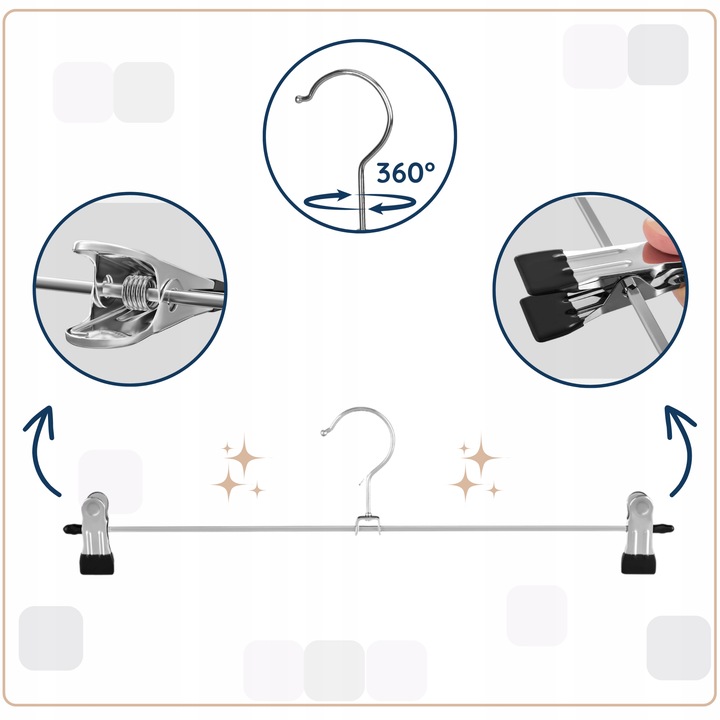 360°