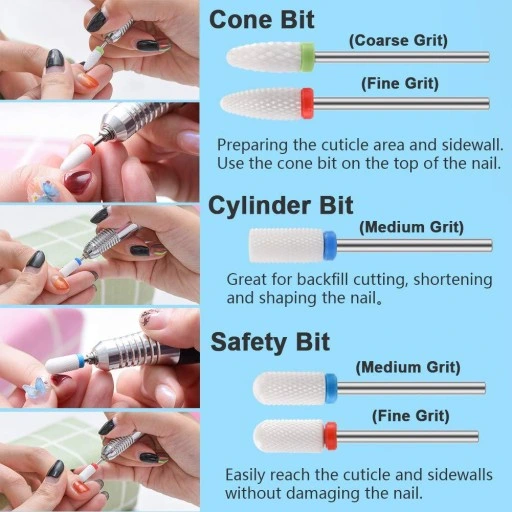 Cone Bit

(Coarse Grit)

(Fine Grit)

Preparing the cuticle area and sidewall. Use the cone bit on the top of the nail.

Cylinder Bit

(Medium Grit)

Great for backfill cutting, shortening and shaping the nail。

Safety Bit

(Medium Grit)

(Fine Grit)

Easily reach the cuticle and sidewalls without damaging the nail.