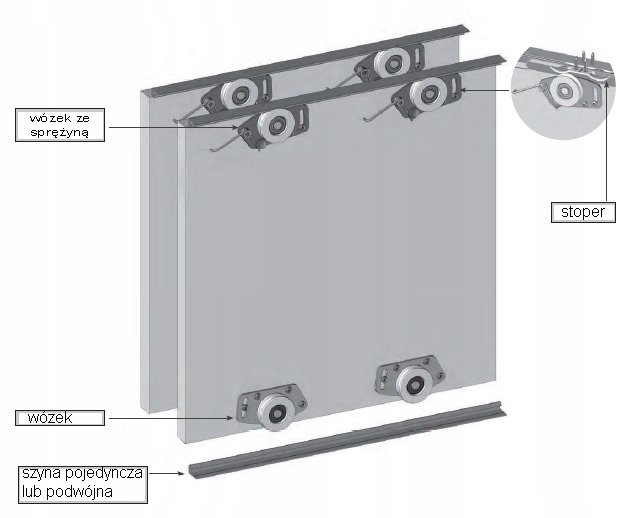 wózek ze sprężyną

stoper

wózek

szyna pojedyncza lub podwójna