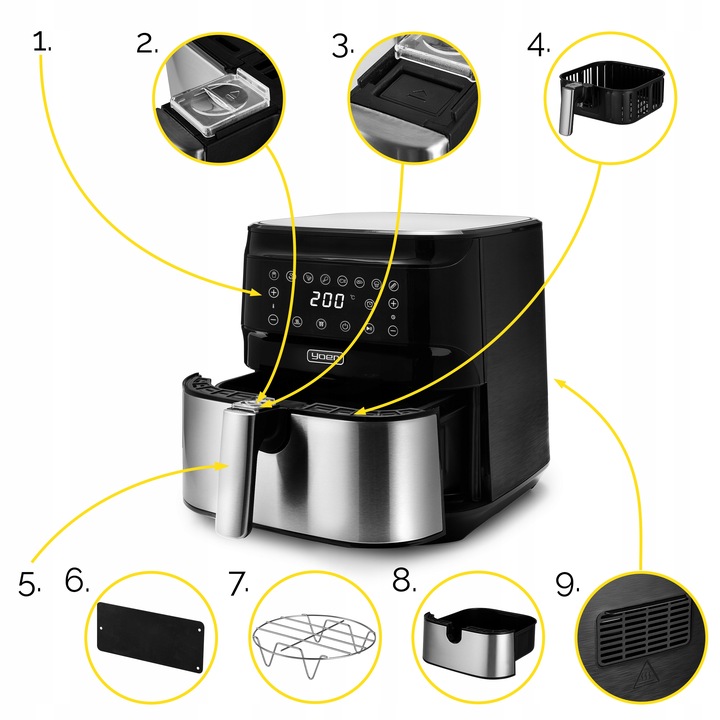 1.
2.
3.
4.
200 °C
yoer
5.
6.
7.
8.
9.