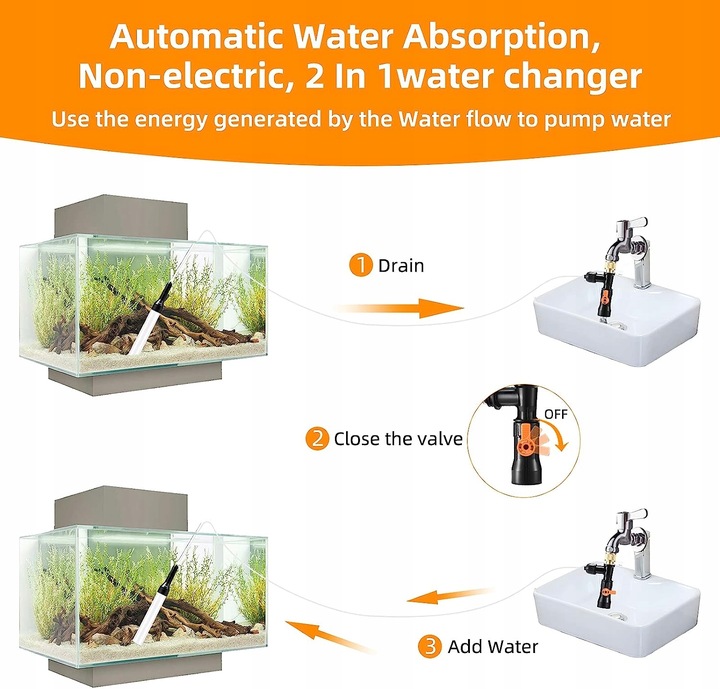 Automatic Water Absorption, Non-electric, 2 In 1water changer

Use the energy generated by the Water flow to pump water

1 Drain

2 Close the valve

OFF

3 Add Water