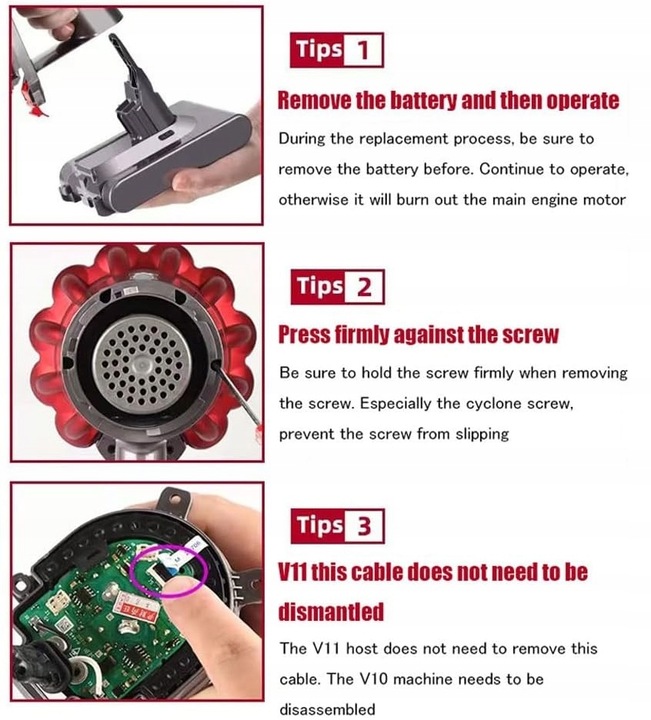 Tips 1

Remove the battery and then operate

During the replacement process, be sure to remove the battery before. Continue to operate, otherwise it will burn out the main engine motor

Tips 2

Press firmly against the screw

Be sure to hold the screw firmly when removing the screw. Especially the cyclone screw, prevent the screw from slipping

Tips 3

V11 this cable does not need to be dismantled

The V11 host does not need to remove this cable. The V10 machine needs to be disassembled