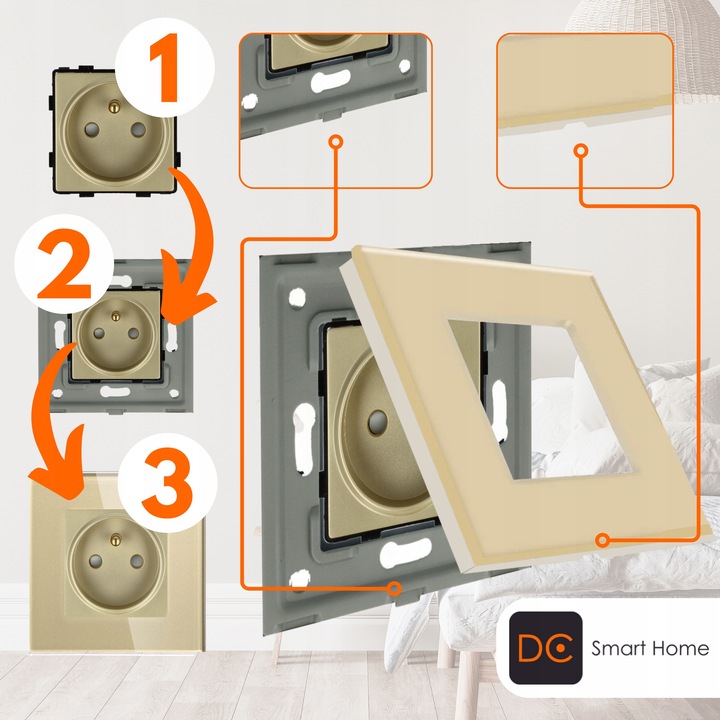 1

2

3

DC Smart Home