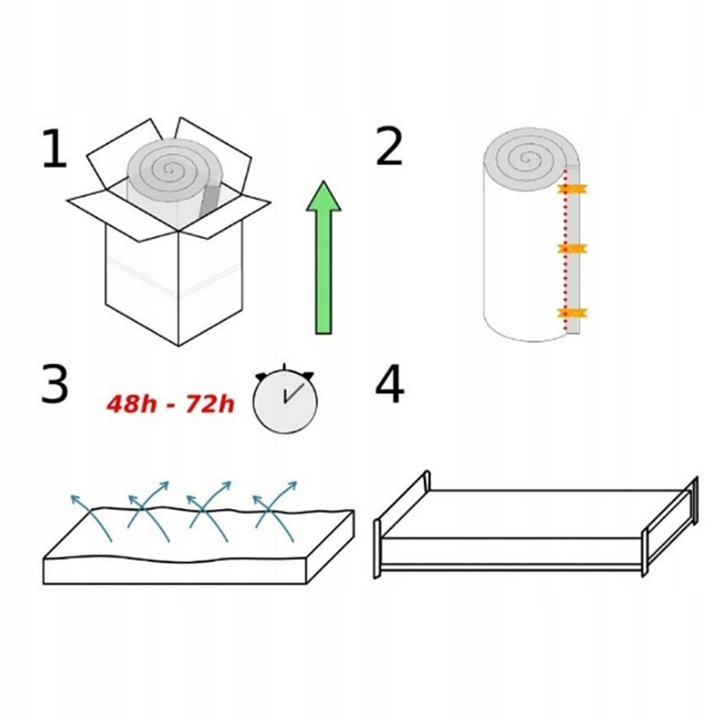 1

2

3

48h - 72h

4