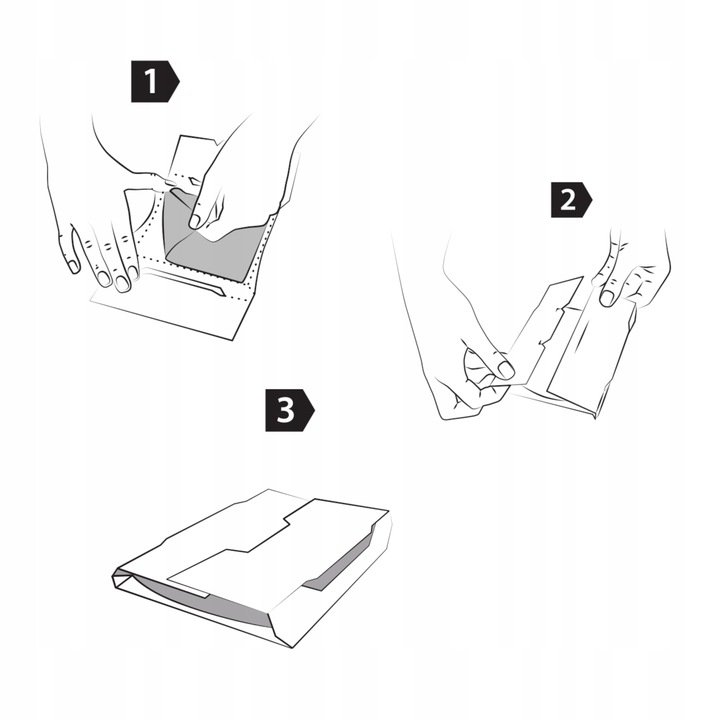 1

2

3